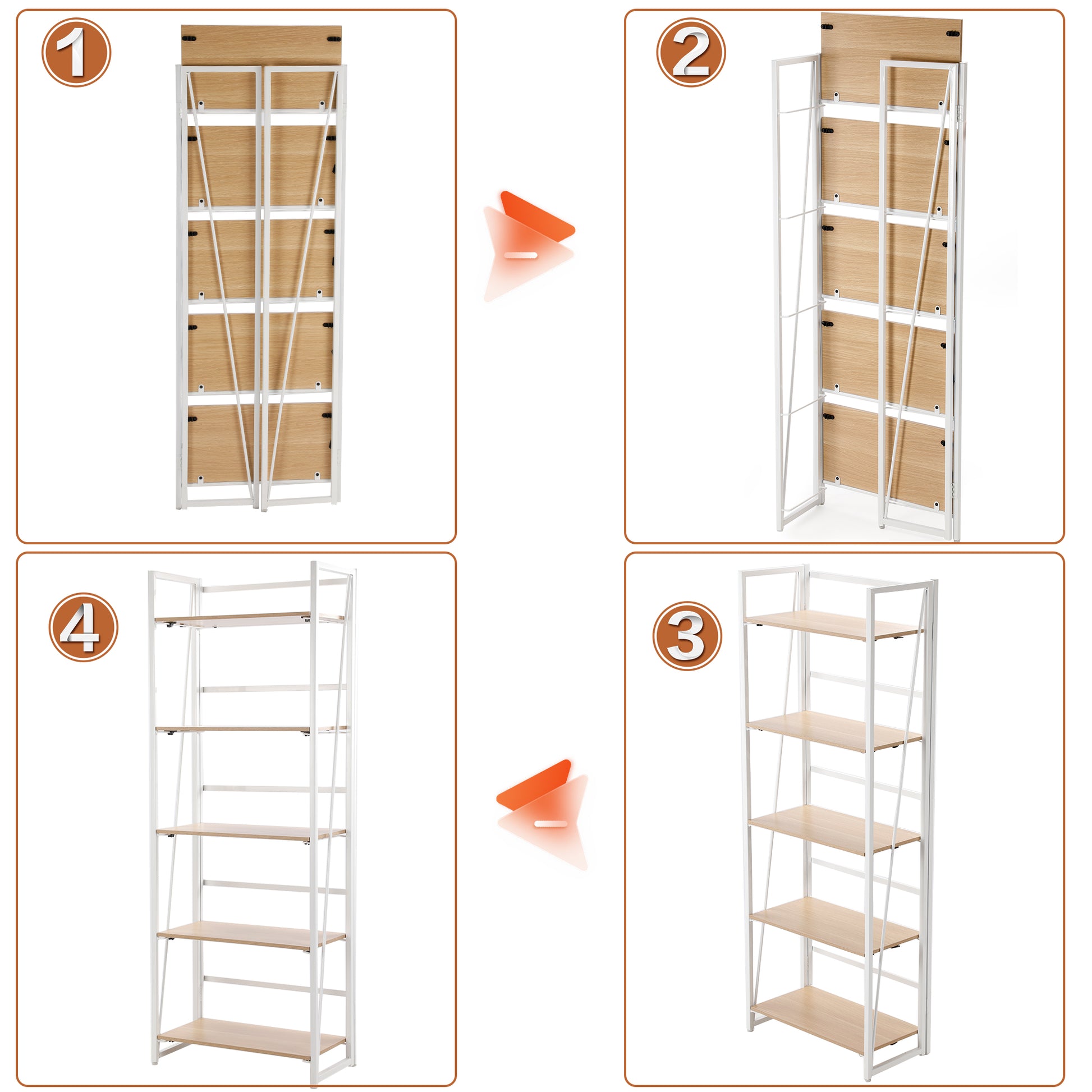 1

2

4

3