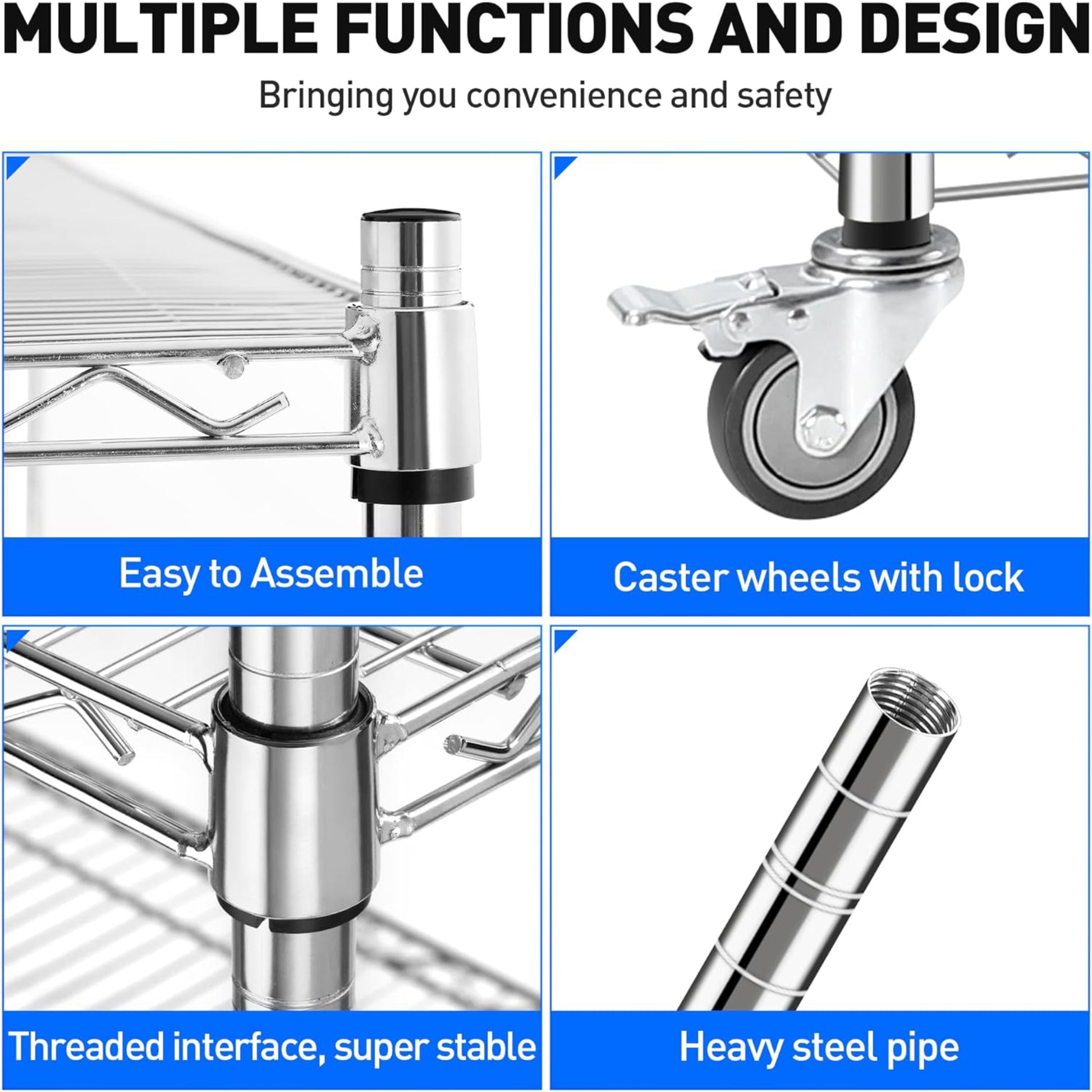 MULTIPLE FUNCTIONS AND DESIGN

Bringing you convenience and safety

Easy to Assemble

Caster wheels with lock

Threaded interface, super stable

Heavy steel pipe